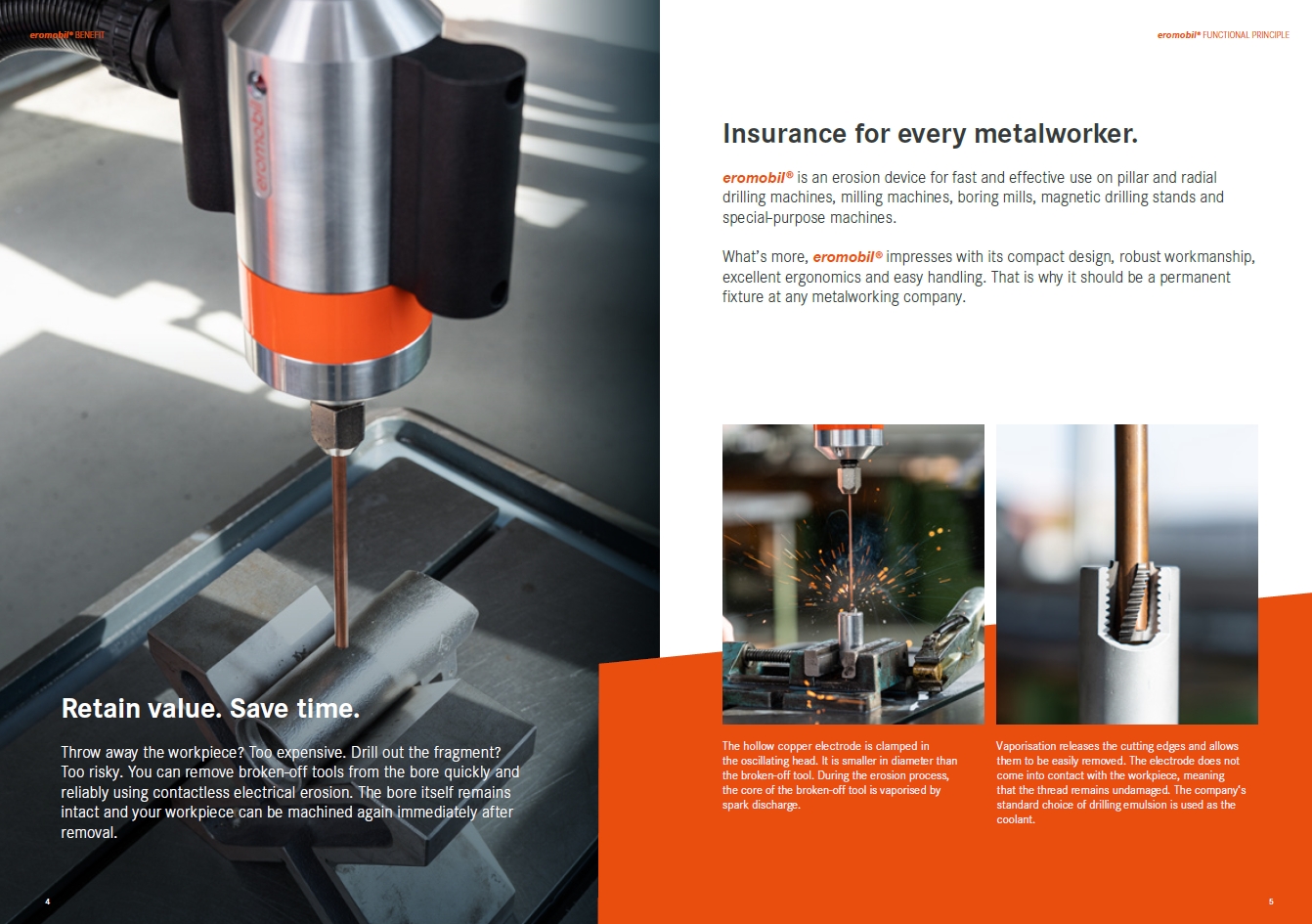 eromobil® BENEFIT

eromobil

Retain value. Save time.

Throw away the workpiece? Too expensive. Drill out the fragment? Too risky. You can remove broken-off tools from the bore quickly and reliably using contactless electrical erosion. The bore itself remains intact and your workpiece can be machined again immediately after removal.

4

eromobil® FUNCTIONAL PRINCIPLE

Insurance for every metalworker.

eromobil® is an erosion device for fast and effective use on pillar and radial drilling machines, milling machines, boring mills, magnetic drilling stands and special-purpose machines.

What's more, eromobil® impresses with its compact design, robust workmanship, excellent ergonomics and easy handling. That is why it should be a permanent fixture at any metalworking company.

The hollow copper electrode is clamped in the oscillating head. It is smaller in diameter than the broken-off tool. During the erosion process, the core of the broken-off tool is vaporised by spark discharge.

Vaporisation releases the cutting edges and allows them to be easily removed. The electrode does not come into contact with the workpiece, meaning that the thread remains undamaged. The company's standard choice of drilling emulsion is used as the coolant.

5